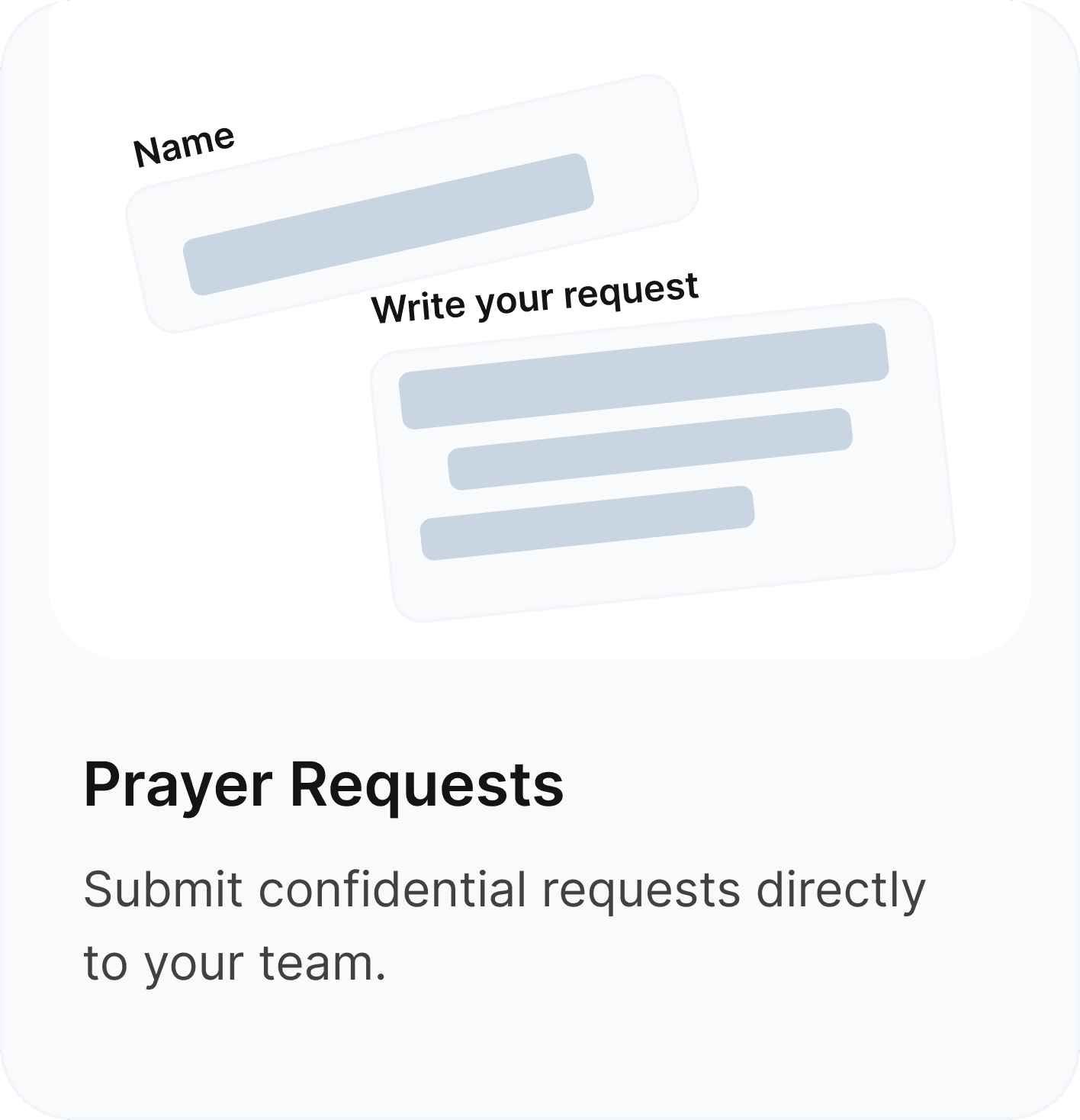 Name

Write your request

Prayer Requests

Submit confidential requests directly to your team.